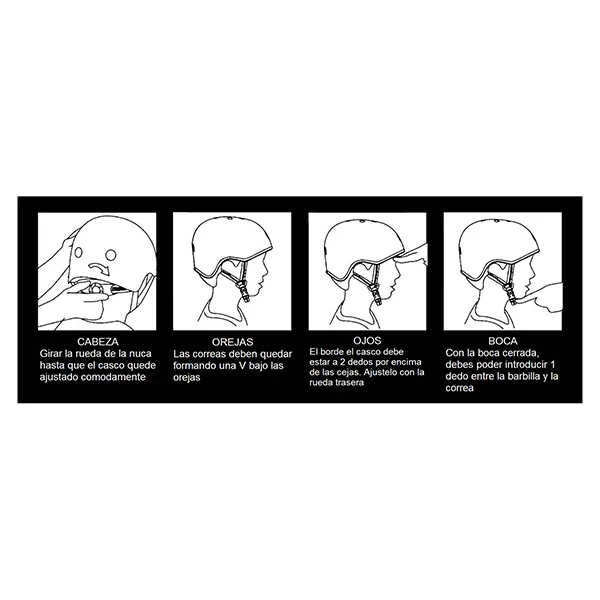 CABEZA
Girar la rueda de la nuca hasta que el casco quede ajustado comodamente

OREJAS
Las correas deben quedar formando una V bajo las orejas

OJOS
El borde el casco debe estar a 2 dedos por encima de las cejas. Ajustelo con la rueda trasera

BOCA
Con la boca cerrada, debes poder introducir 1 dedo entre la barbilla y la correa